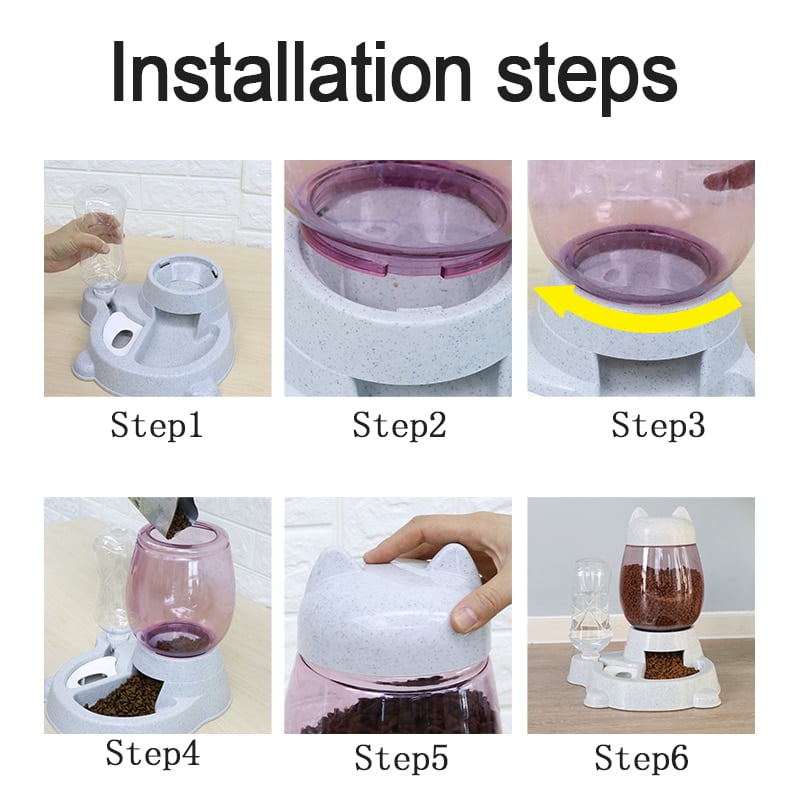 Installation steps

Step1

Step2

Step3

Step4

Step5

Step6