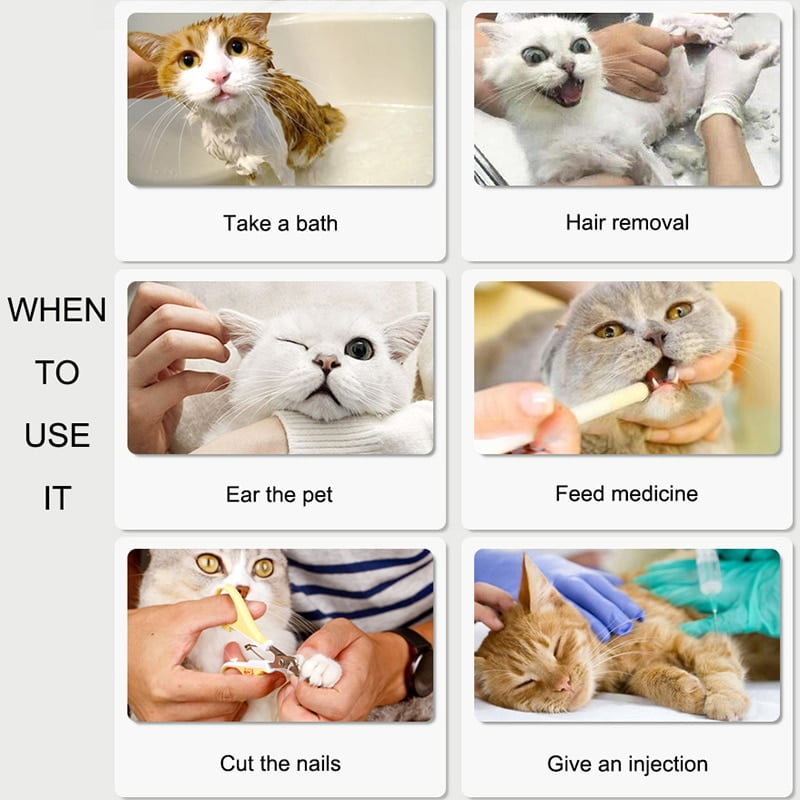 WHEN TO USE IT

Take a bath

Hair removal

Ear the pet

Feed medicine

Cut the nails

Give an injection